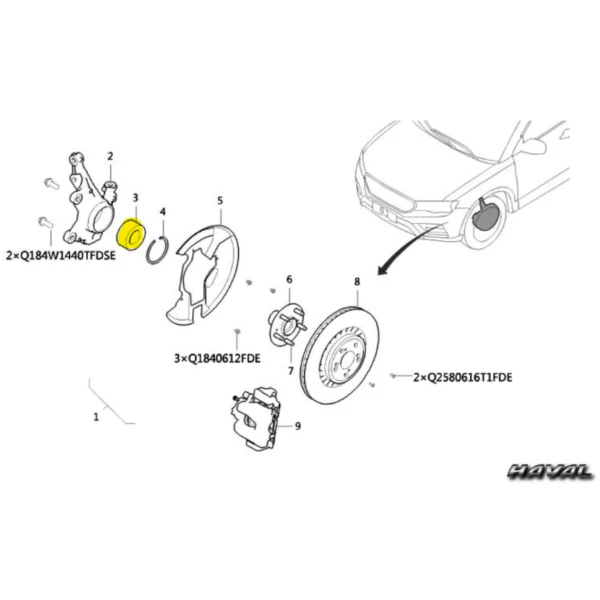 2
3
4
5
2×Q184W1440TFDSE
6
8
3×Q1840612FDE
7
2×Q2580616T1FDE
1
9
HAVAL